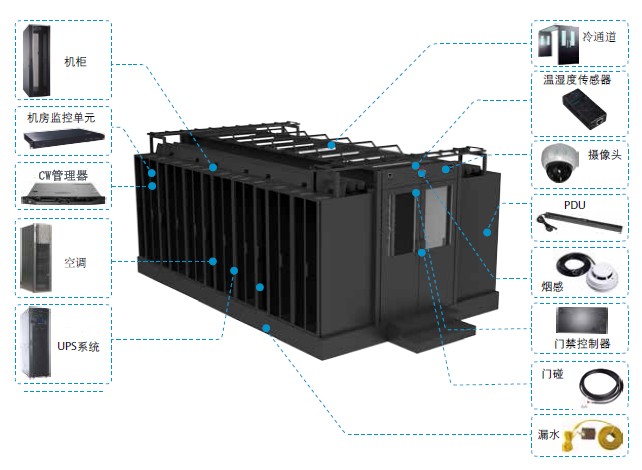 机柜

机房监控单元

CW管理器

空调

UPS系统

冷通道

温湿度传感器

摄像头

PDU

烟感

门禁控制器

门碰

漏水